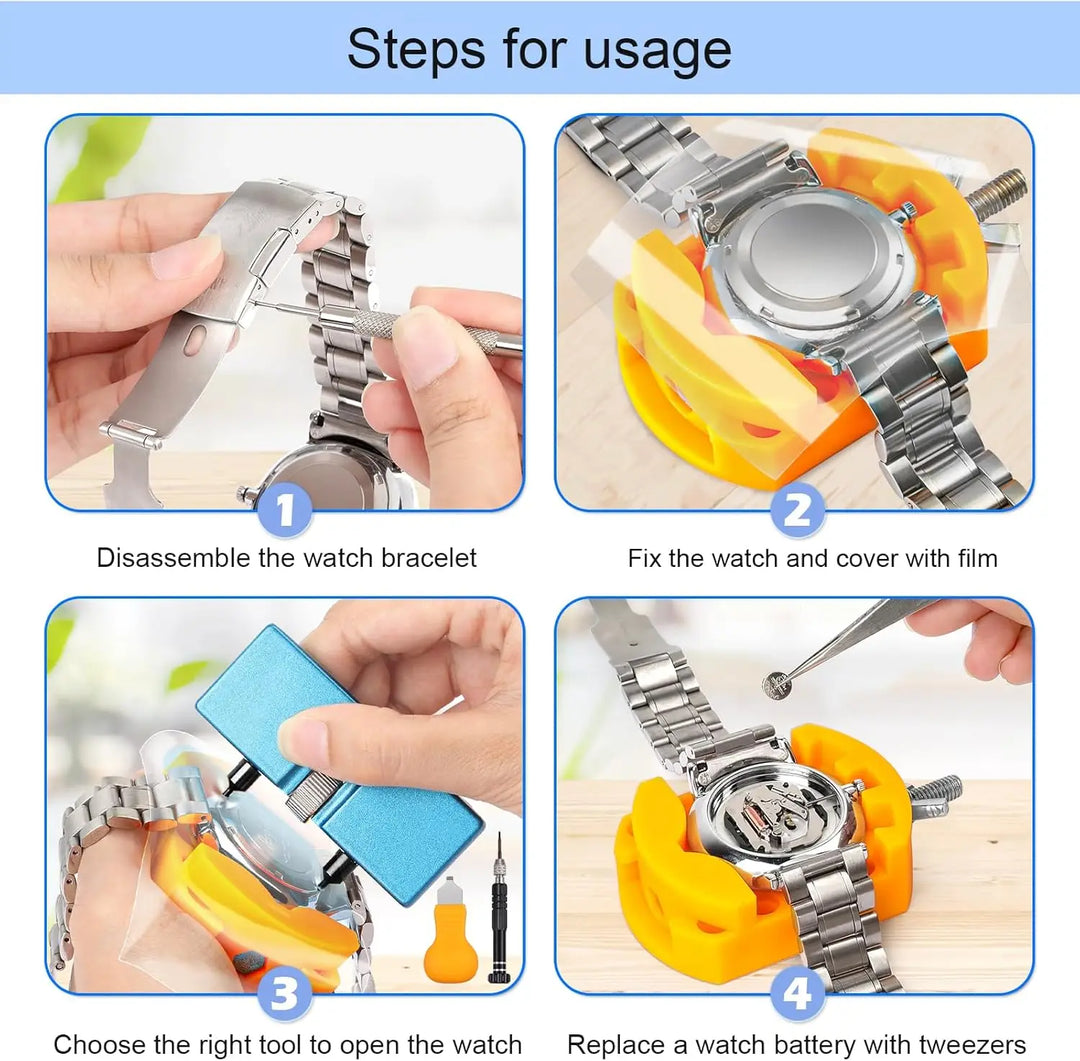 Steps for usage

1
Disassemble the watch bracelet

2
Fix the watch and cover with film

3
Choose the right tool to open the watch

4
Replace a watch battery with tweezers