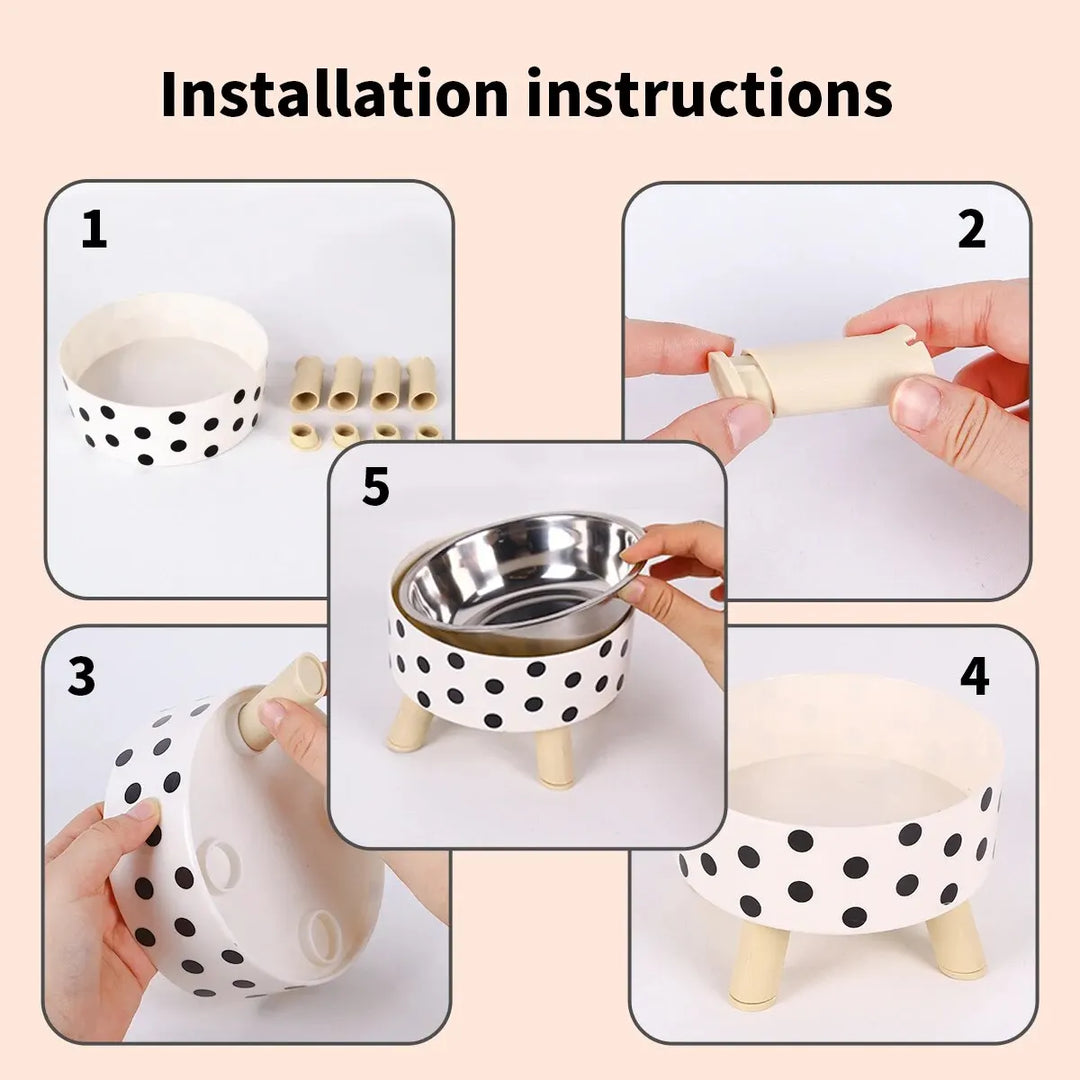 Installation instructions

1

2

5

3

4