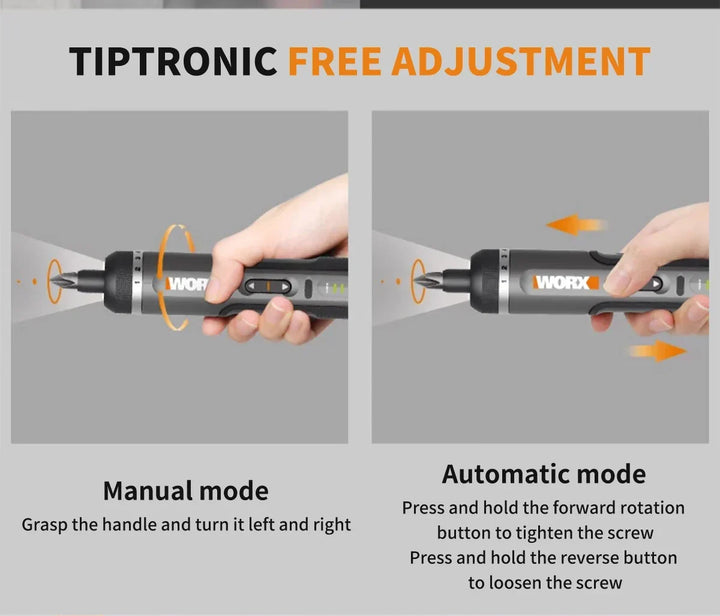 TIPTRONIC FREE ADJUSTMENT

WORX

WORX

Manual mode
Grasp the handle and turn it left and right

Automatic mode
Press and hold the forward rotation button to tighten the screw
Press and hold the reverse button to loosen the screw